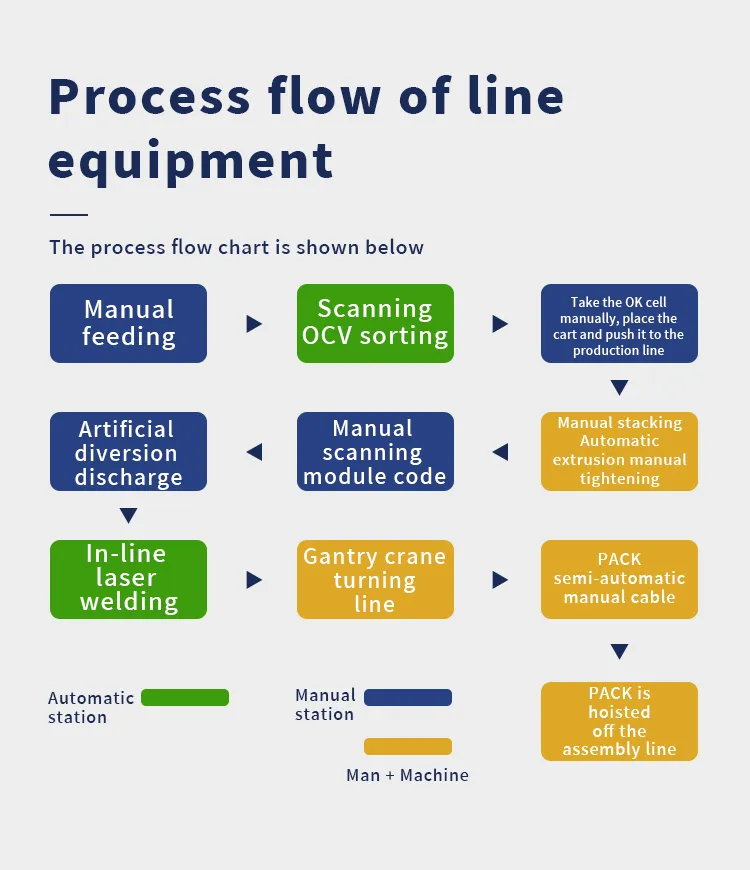 Process flow of line equipment

The process flow chart is shown below

Manual feeding

Scanning OCV sorting

Take the OK cell manually, place the cart and push it to the production line

Manual stacking Automatic extrusion manual tightening

Manual scanning module code

Artificial diversion discharge

In-line laser welding

Gantry crane turning line

PACK semi-automatic manual cable

PACK is hoisted off the assembly line

Automatic station

Manual station

Man + Machine