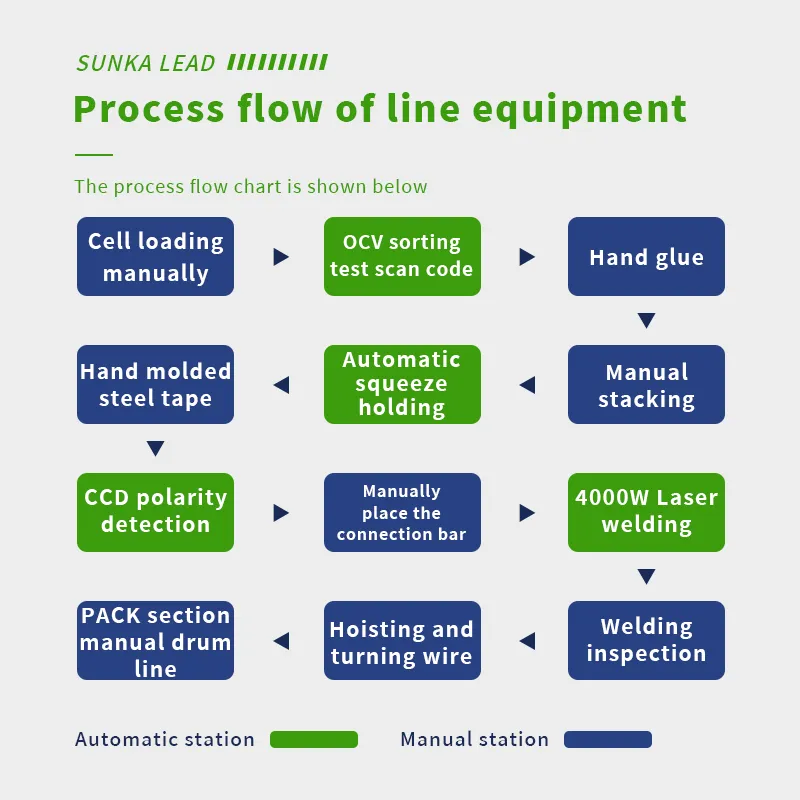 SUNKA LEAD

Process flow of line equipment

The process flow chart is shown below

Cell loading manually

OCV sorting test scan code

Hand glue

Manual stacking

Automatic squeeze holding

Hand molded steel tape

CCD polarity detection

Manually place the connection bar

4000W Laser welding

Welding inspection

Hoisting and turning wire

PACK section manual drum line

Automatic station

Manual station