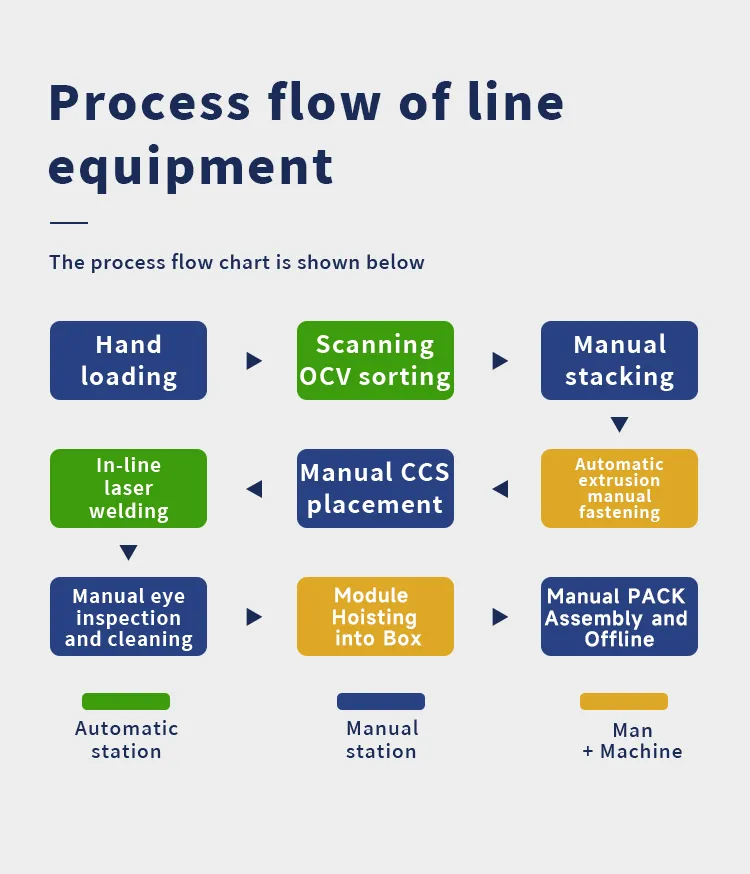 Process flow of line equipment

The process flow chart is shown below

Hand loading

Scanning OCV sorting

Manual stacking

Automatic extrusion manual fastening

Manual CCS placement

In-line laser welding

Manual eye inspection and cleaning

Module Hoisting into Box

Manual PACK Assembly and Offline

Automatic station

Manual station

Man + Machine